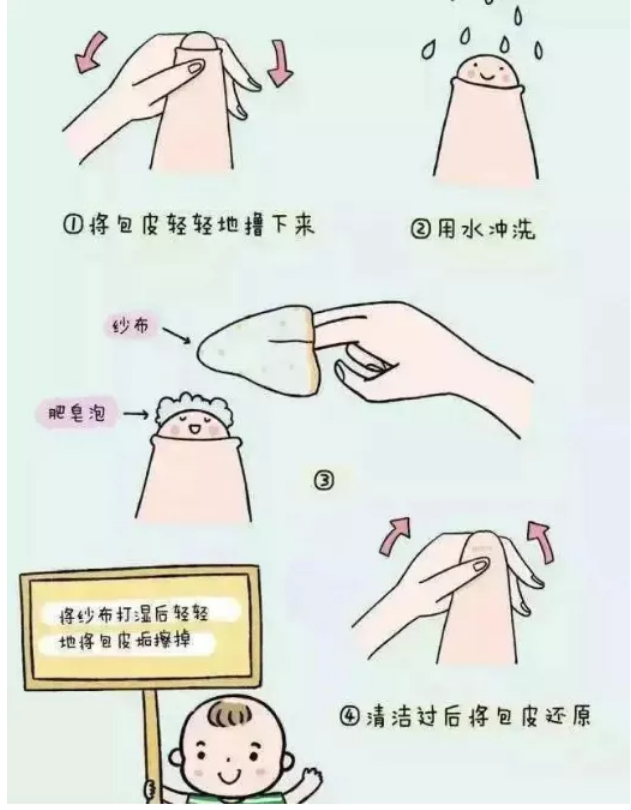 ①将包皮轻轻地撸下来

②用水冲洗

纱布

肥皂泡

③

将纱布打湿后轻轻地将包皮垢擦掉

④清洁过后将包皮还原